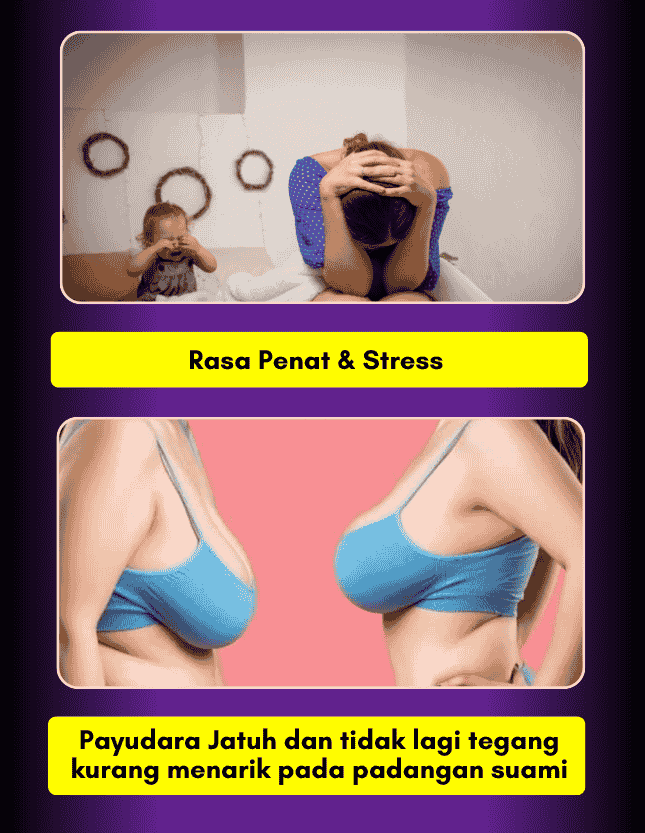 Rasa Penat & Stress

Payudara Jatuh dan tidak lagi tegang kurang menarik pada padangan suami