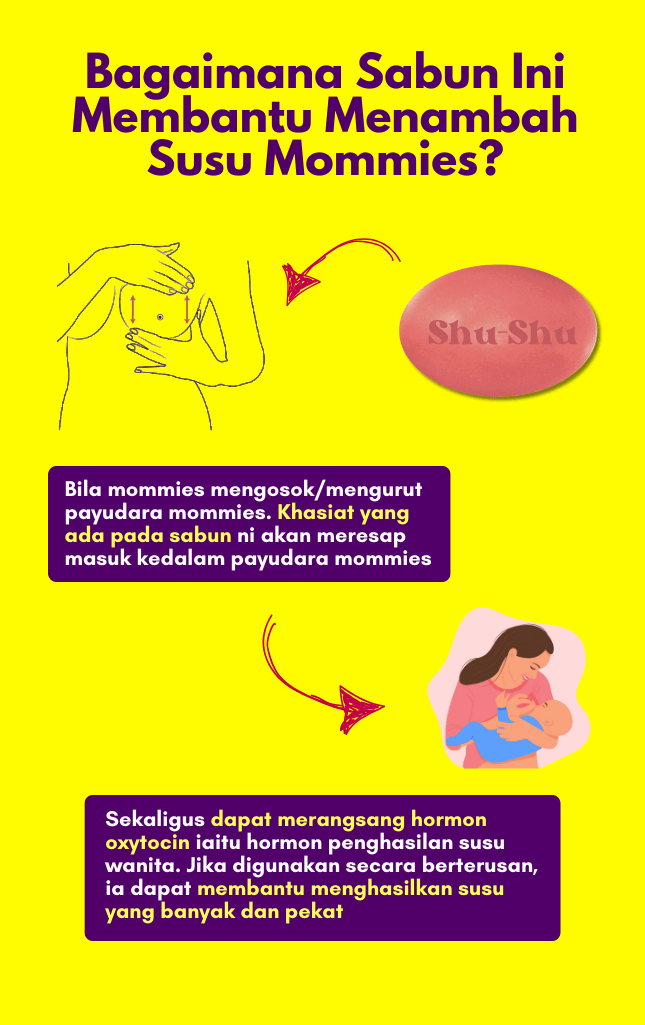 Bagaimana Sabun Ini Membantu Menambah Susu Mommies?

Shu-Shu

Bila mommies mengosok/mengurut payudara mommies. Khasiat yang ada pada sabun ni akan meresap masuk kedalam payudara mommies

Sekaligus dapat merangsang hormon oxytocin iaitu hormon penghasilan susu wanita. Jika digunakan secara berterusan, ia dapat membantu menghasilkan susu yang banyak dan pekat