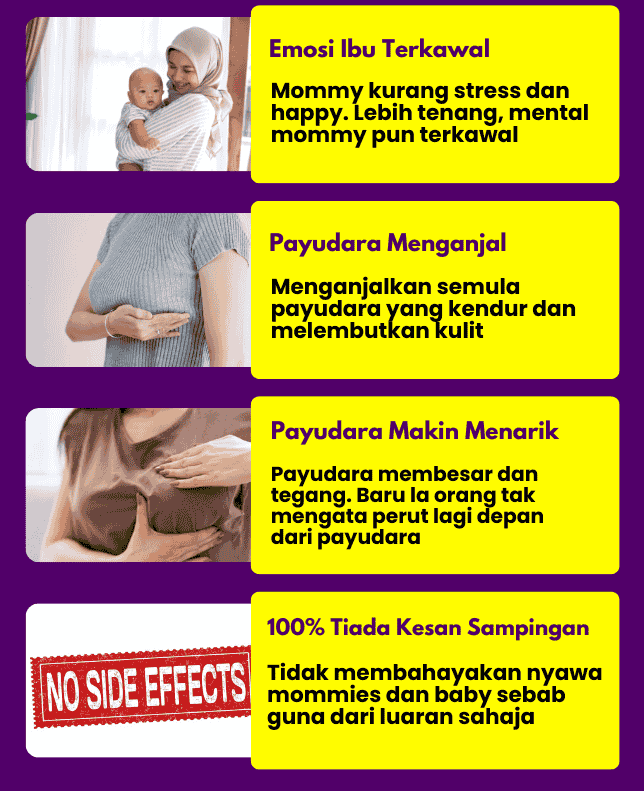 Emosi Ibu Terkawal

Mommy kurang stress dan happy. Lebih tenang, mental mommy pun terkawal

Payudara Menganjal

Menganjalkan semula payudara yang kendur dan melembutkan kulit

Payudara Makin Menarik

Payudara membesar dan tegang. Baru la orang tak mengata perut lagi depan dari payudara

NO SIDE EFFECTS

100% Tiada Kesan Sampingan

Tidak membahayakan nyawa mommies dan baby sebab guna dari luaran sahaja